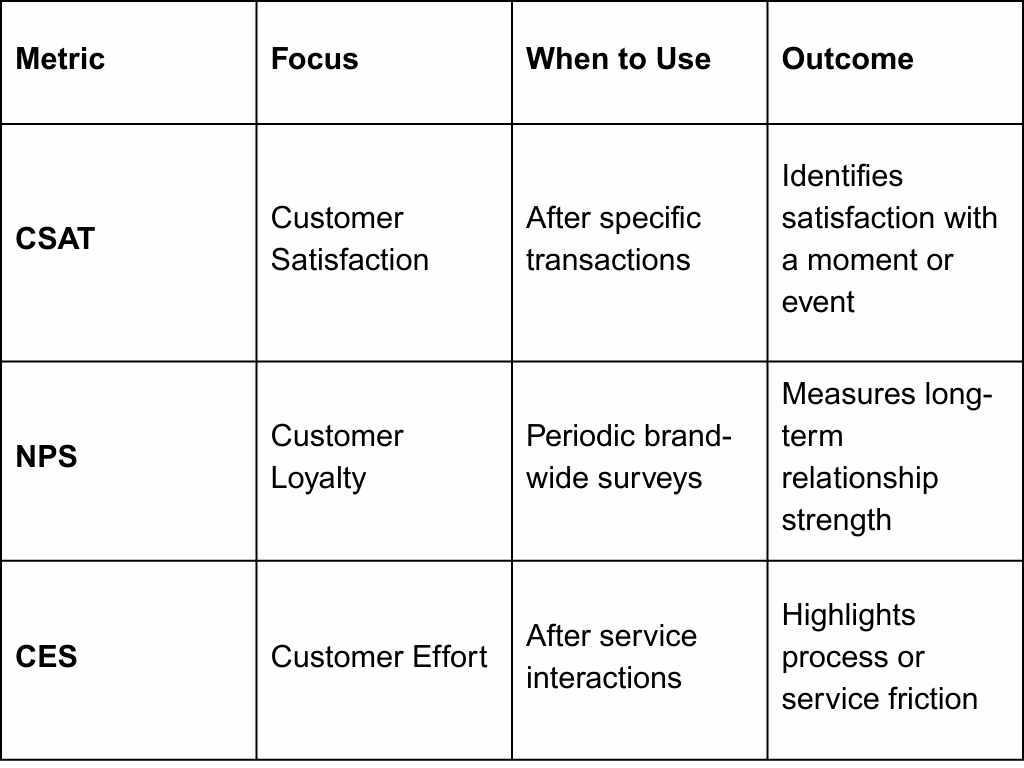 | Metric | Focus | When to Use | Outcome |
|---|---|---|---|
| CSAT | Customer Satisfaction | After specific transactions | Identifies satisfaction with a moment or event |
| NPS | Customer Loyalty | Periodic brand-wide surveys | Measures long-term relationship strength |
| CES | Customer Effort | After service interactions | Highlights process or service friction |